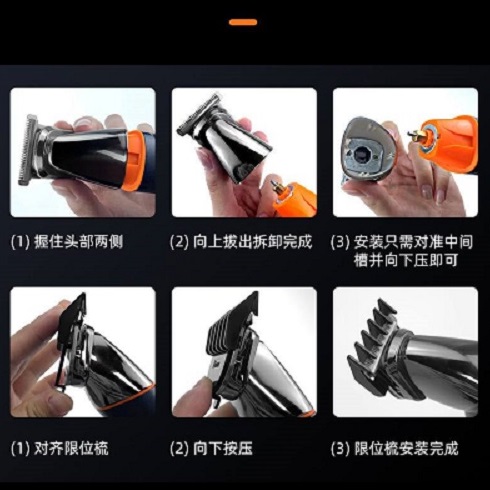 (1) 握住头部两侧

(2) 向上拔出拆卸完成

(3) 安装只需对准中间槽并向下压即可

(1) 对齐限位梳

(2) 向下按压

(3) 限位梳安装完成